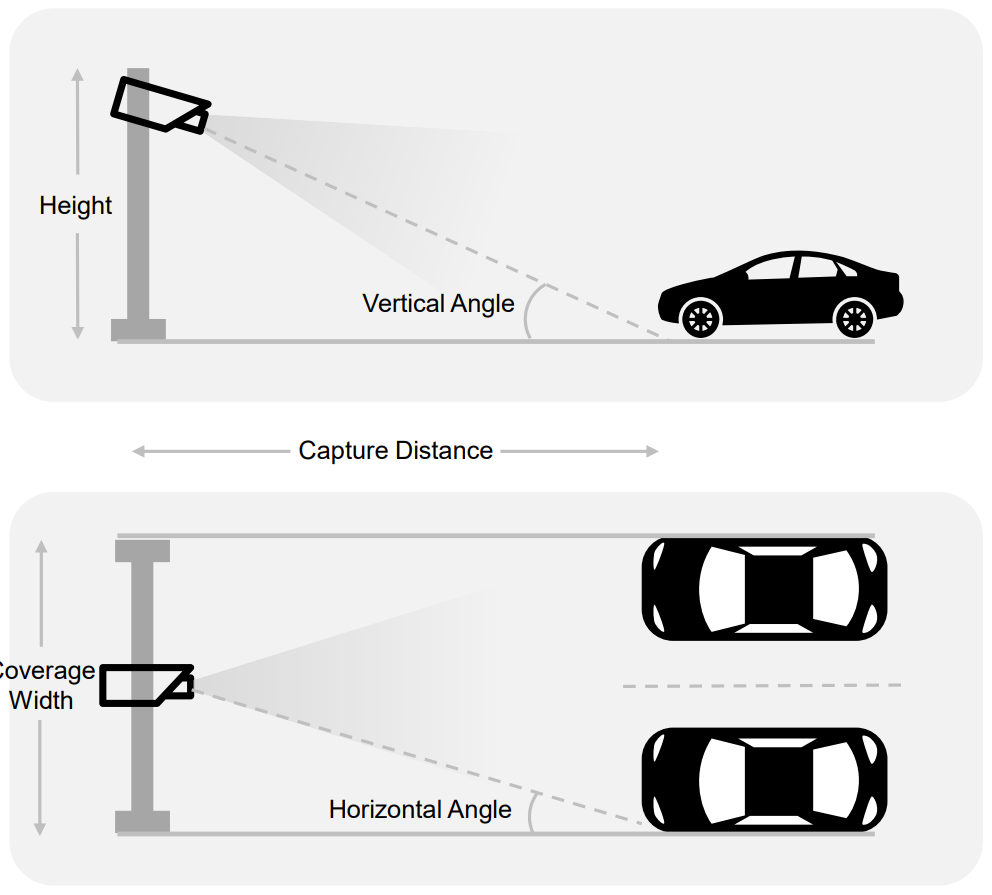 Height

Vertical Angle

Capture Distance

Coverage Width

Horizontal Angle